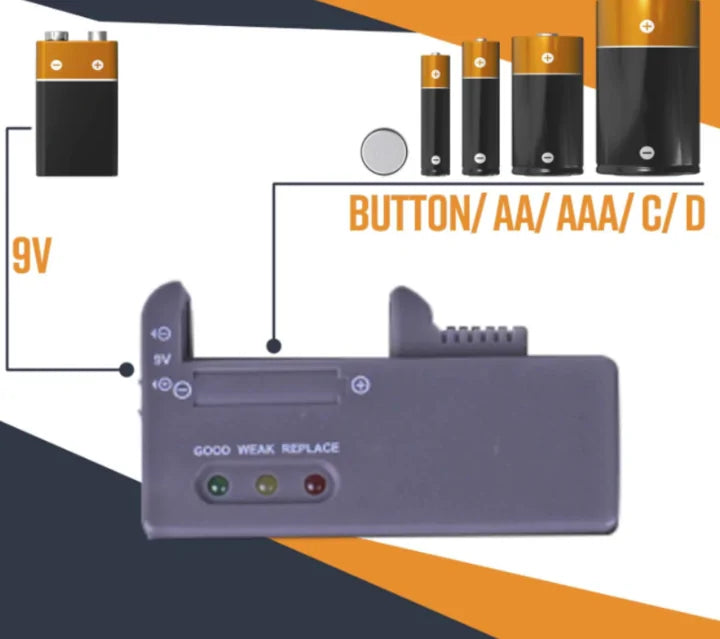 BUTTON/ AA/ AAA/ C/ D

9V

9V

GOOD WEAK REPLACE