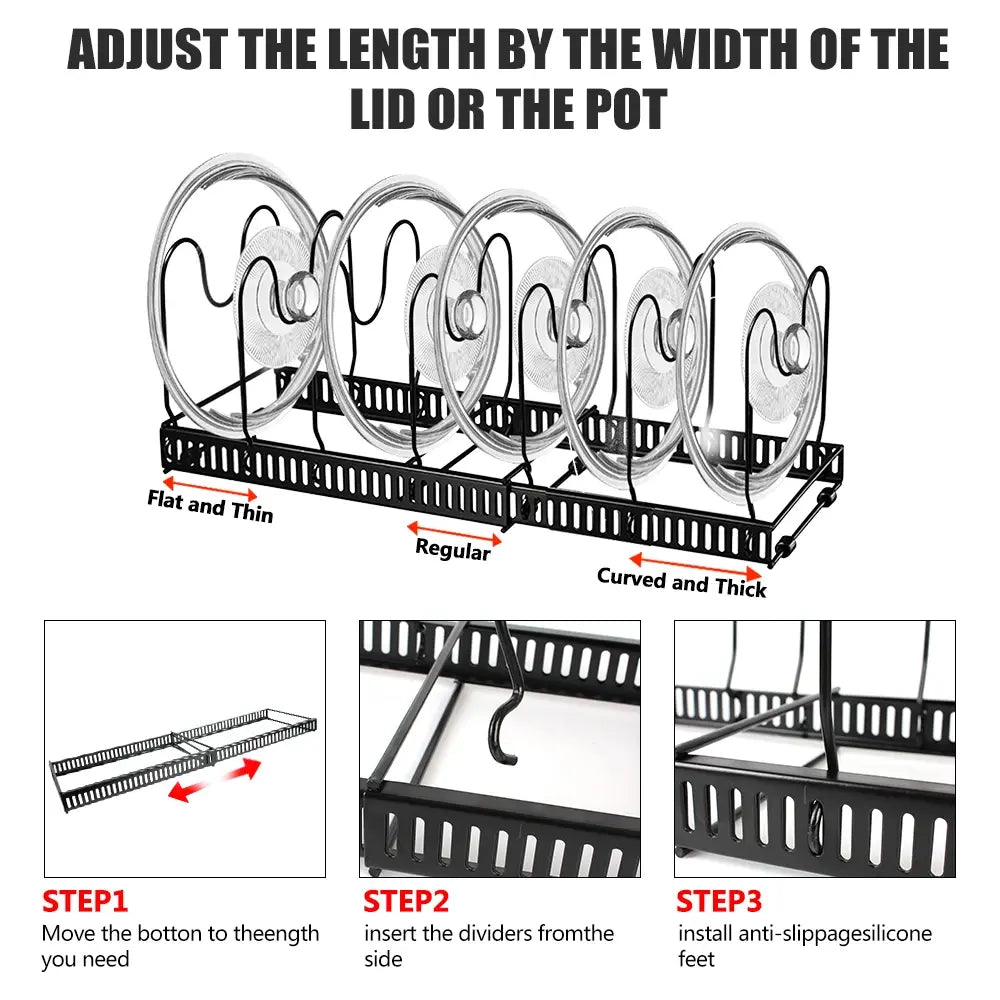 ADJUST THE LENGTH BY THE WIDTH OF THE LID OR THE POT

Flat and Thin

Regular

Curved and Thick

STEP1
Move the botton to theength you need

STEP2
insert the dividers fromthe side

STEP3
install anti-slippagesilicone feet