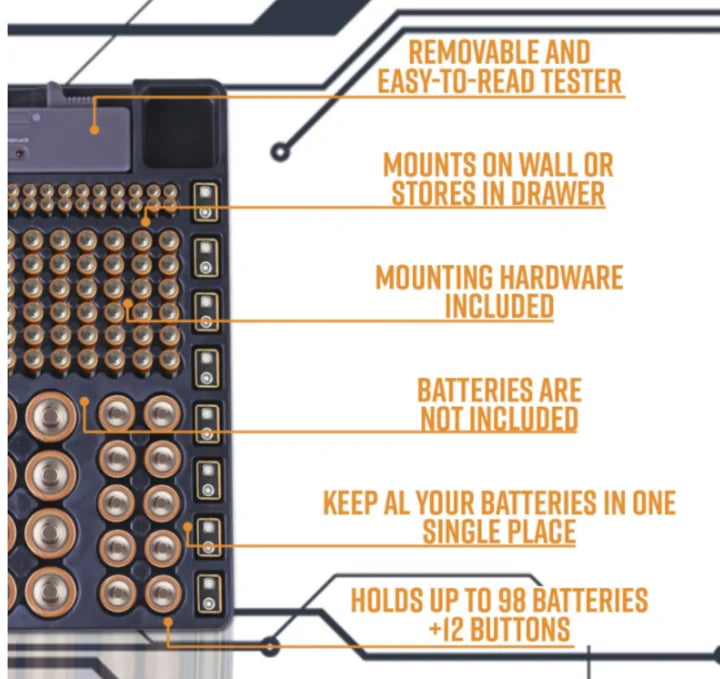 REMOVABLE AND EASY-TO-READ TESTER

MOUNTS ON WALL OR STORES IN DRAWER

MOUNTING HARDWARE INCLUDED

BATTERIES ARE NOT INCLUDED

KEEP AL YOUR BATTERIES IN ONE SINGLE PLACE

HOLDS UP TO 98 BATTERIES +12 BUTTONS