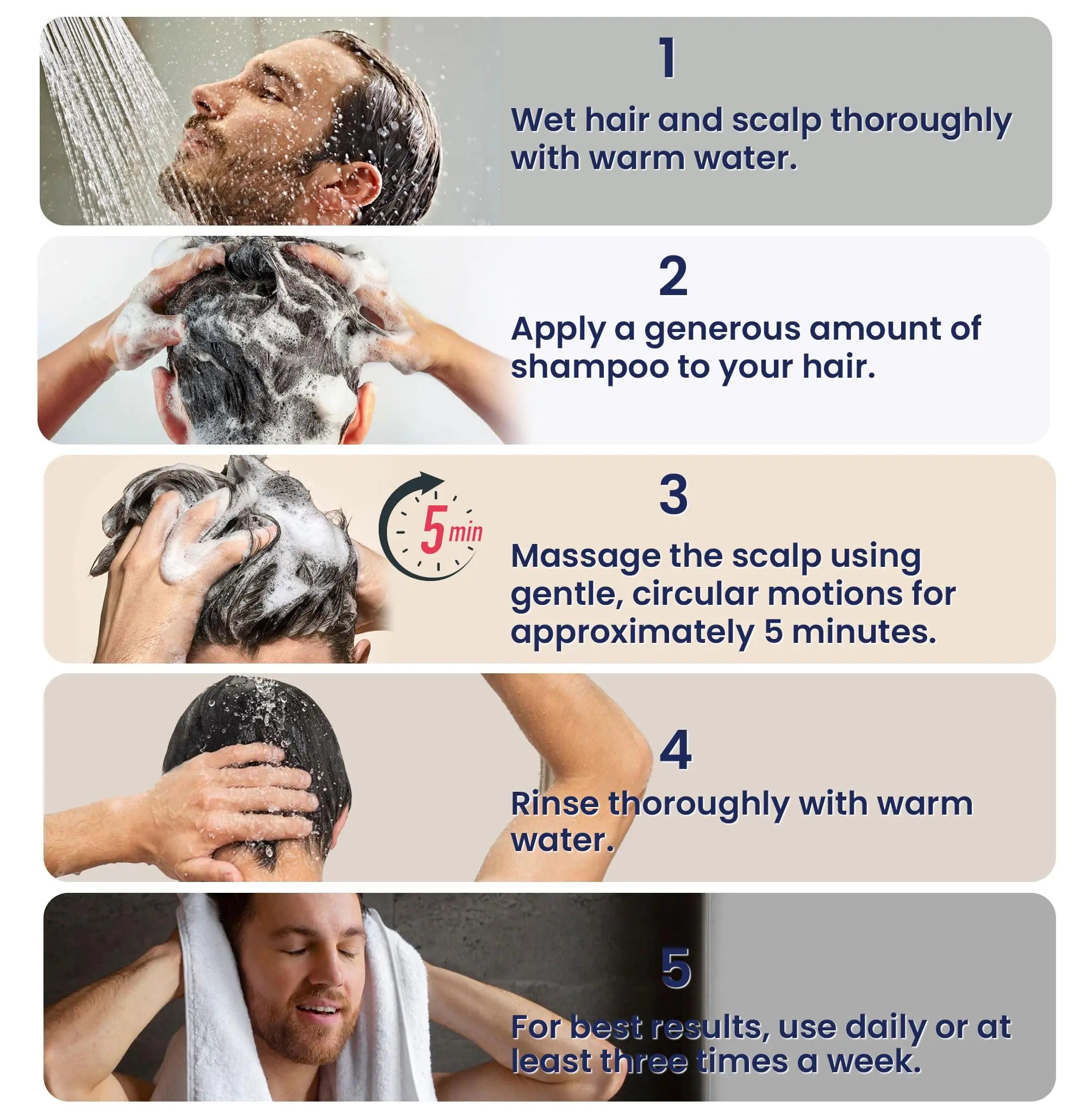 1

Wet hair and scalp thoroughly with warm water.

2

Apply a generous amount of shampoo to your hair.

5 min

3

Massage the scalp using gentle, circular motions for approximately 5 minutes.

4

Rinse thoroughly with warm water.

5

For best results, use daily or at least three times a week.